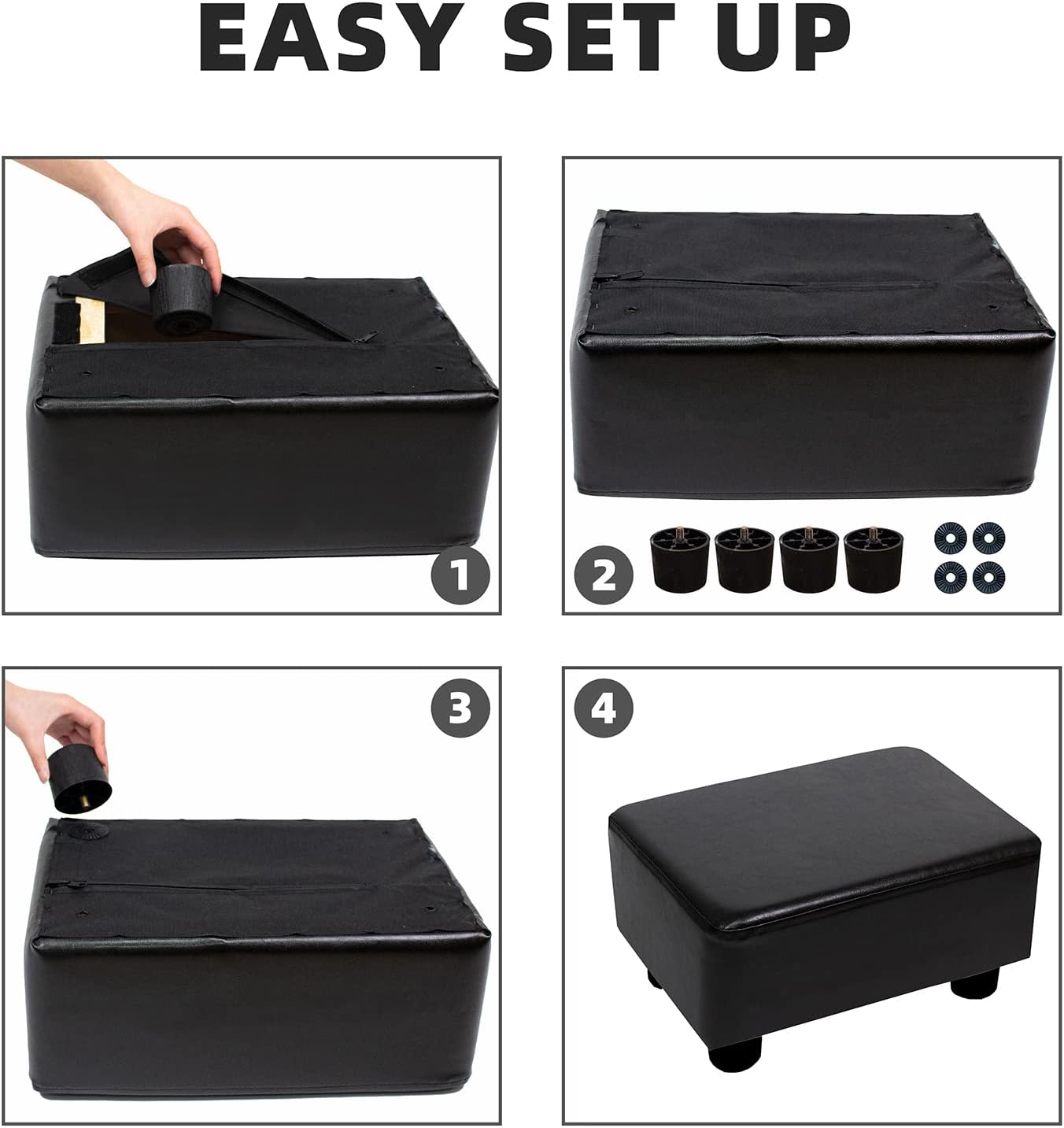 EASY SET UP

1

2

3

4