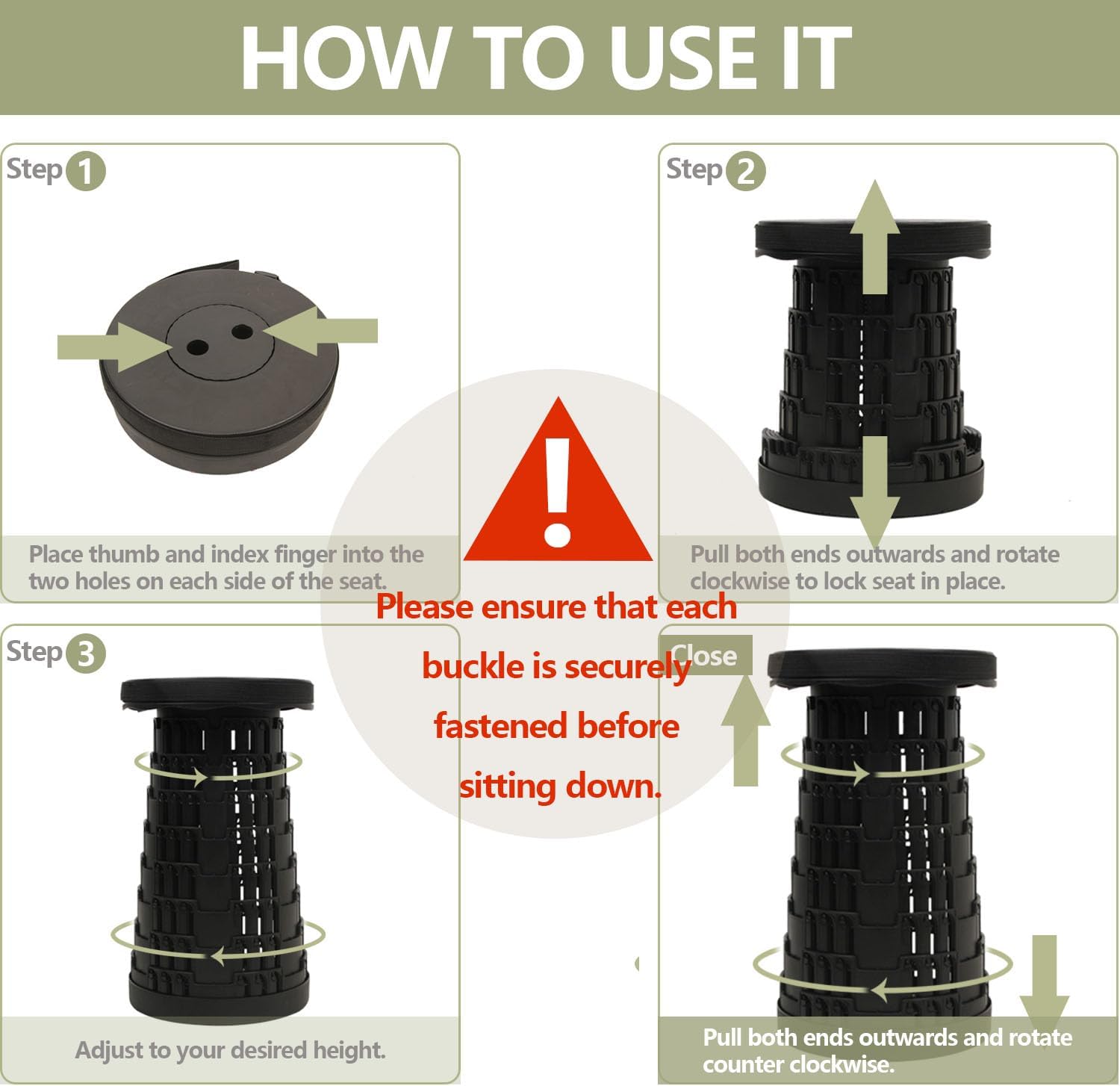 HOW TO USE IT

Step 1

Place thumb and index finger into the two holes on each side of the seat.

Step 2

Pull both ends outwards and rotate clockwise to lock seat in place.

Please ensure that each buckle is securely fastened before sitting down.

Step 3

Adjust to your desired height.

Close

Pull both ends outwards and rotate counter clockwise.