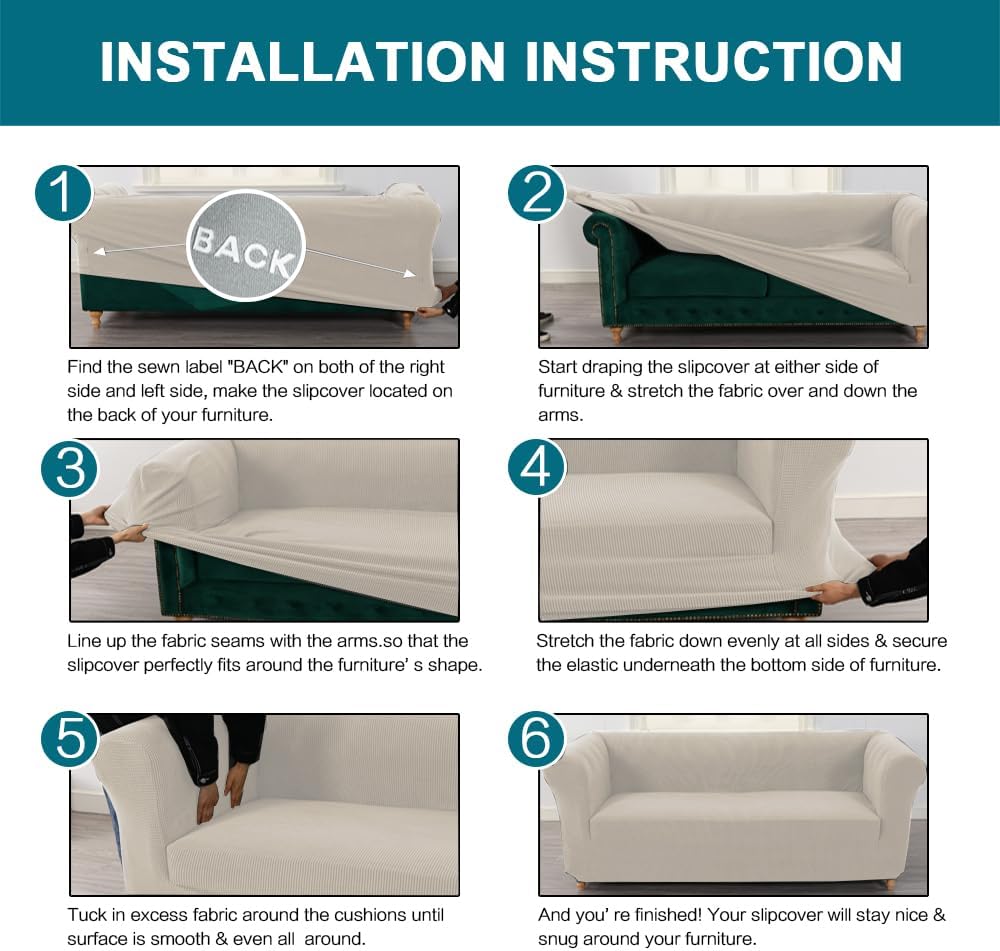 INSTALLATION INSTRUCTION

1

BACK

Find the sewn label "BACK" on both of the right side and left side, make the slipcover located on the back of your furniture.

2

Start draping the slipcover at either side of furniture & stretch the fabric over and down the arms.

3

Line up the fabric seams with the arms.so that the slipcover perfectly fits around the furniture' s shape.

4

Stretch the fabric down evenly at all sides & secure the elastic underneath the bottom side of furniture.

5

Tuck in excess fabric around the cushions until surface is smooth & even all around.

6

And you' re finished! Your slipcover will stay nice & snug around your furniture.